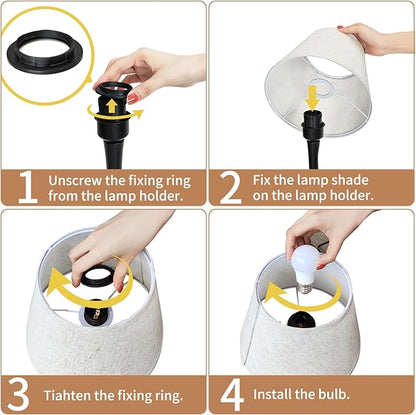 1 Unscrew the fixing ring from the lamp holder.

2 Fix the lamp shade on the lamp holder.

3 Tiahten the fixing ring.

4 Install the bulb.